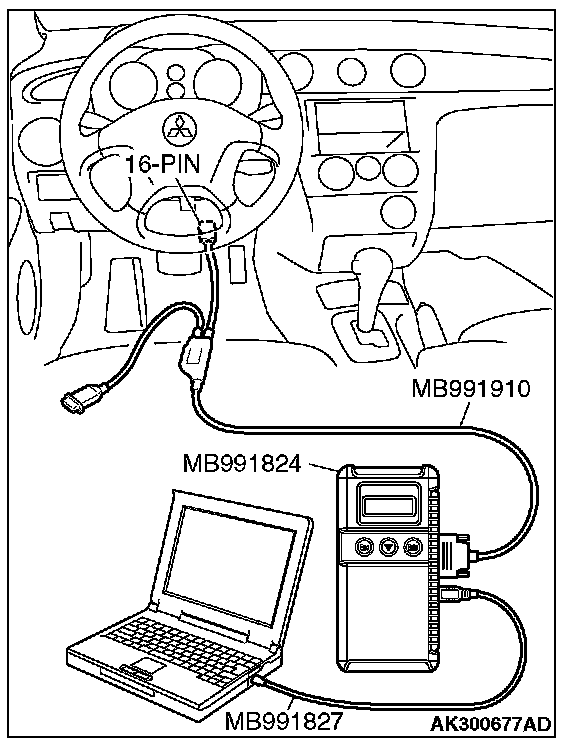 16-PIN

MB991910

MB991824

MB991827

AK300677AD