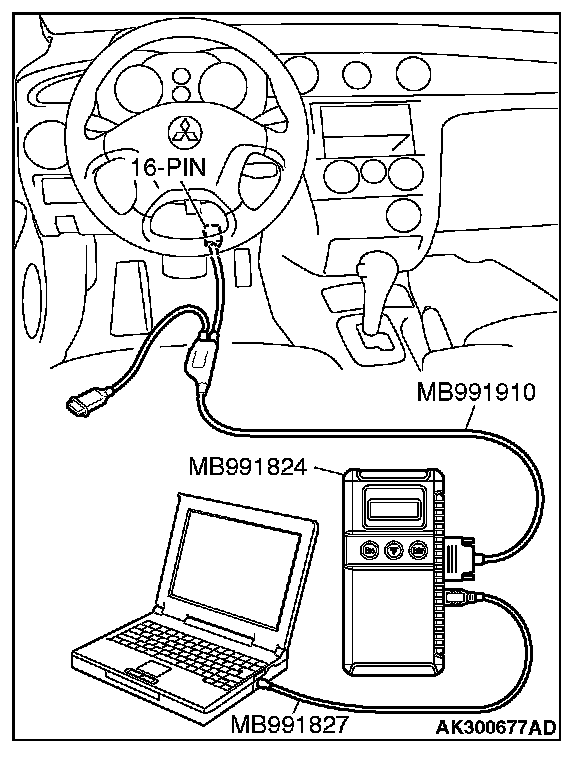 16-PIN

MB991910

MB991824

MB991827

AK300677AD