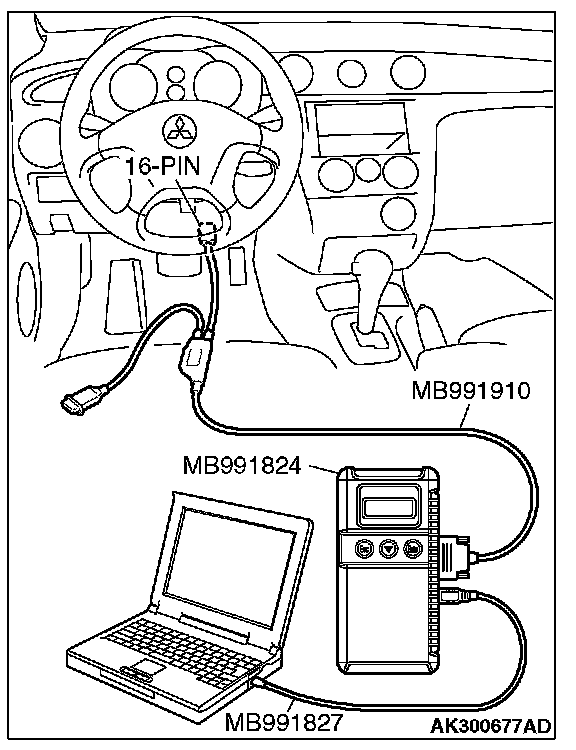 16-PIN

MB991910

MB991824

MB991827

AK300677AD