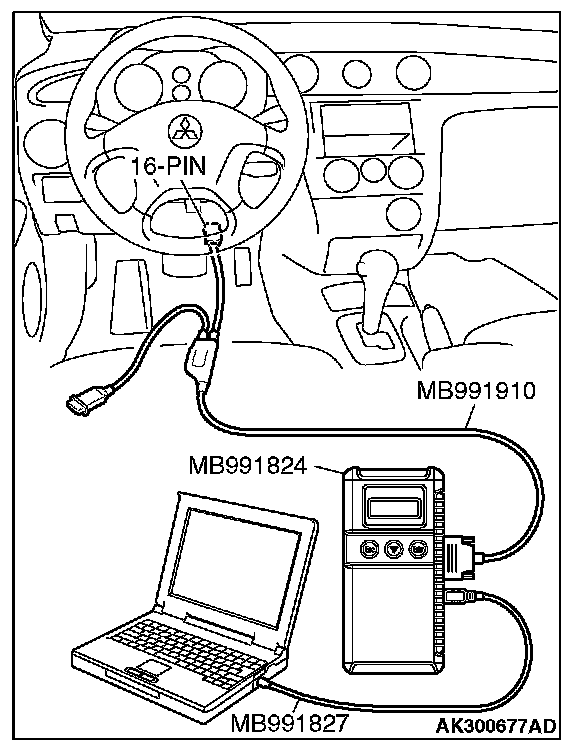 16-PIN

MB991910

MB991824

MB991827

AK300677AD