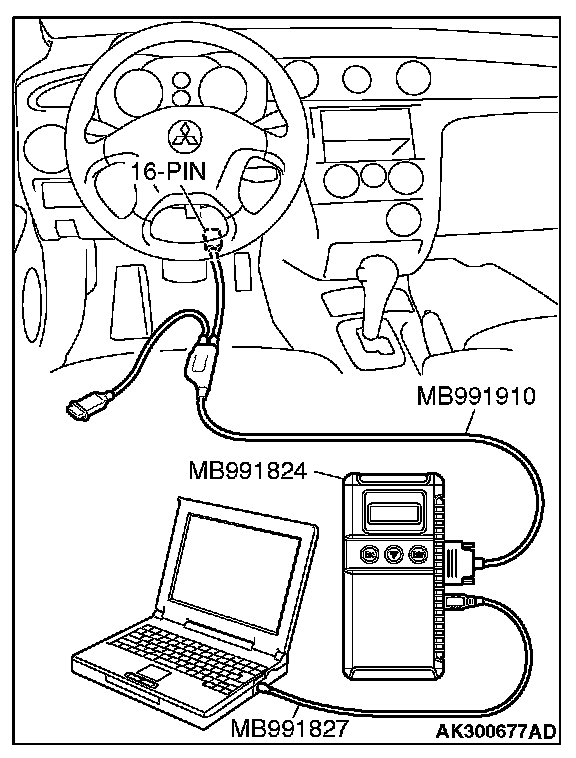 16-PIN
MB991910
MB991824
MB991827
AK300677AD