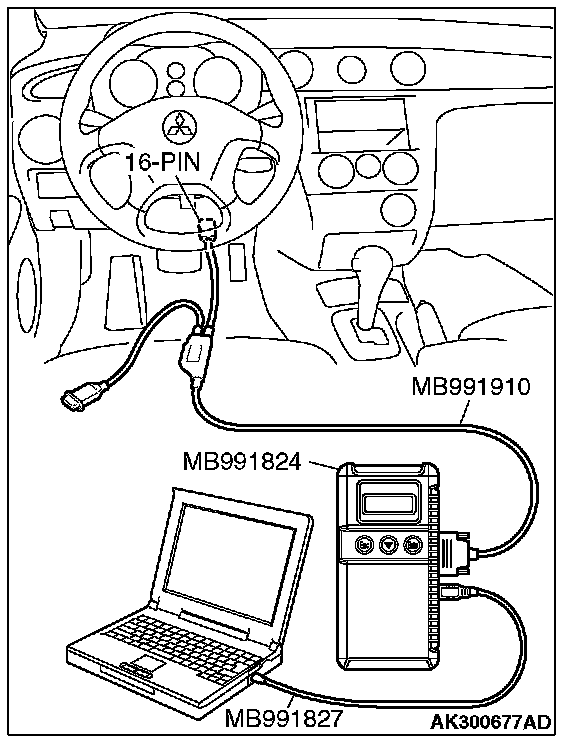 16-PIN

MB991910

MB991824

MB991827

AK300677AD