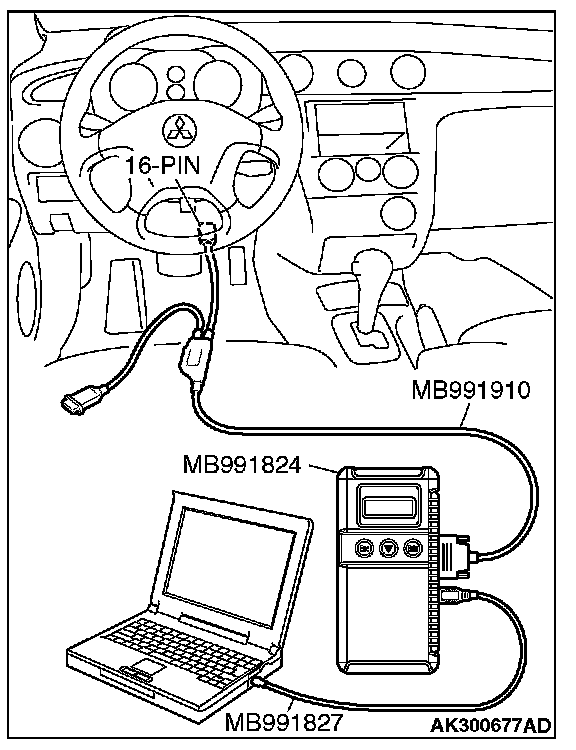 16-PIN

MB991910

MB991824

MB991827

AK300677AD