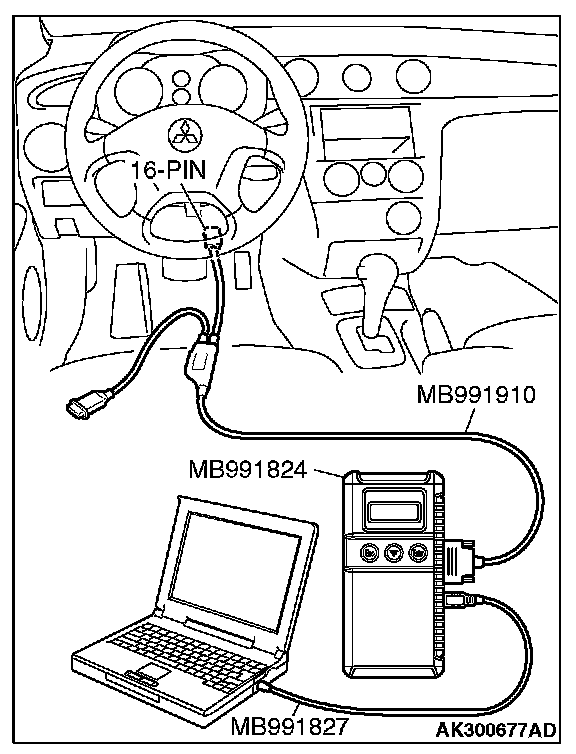 16-PIN

MB991910

MB991824

MB991827

AK300677AD