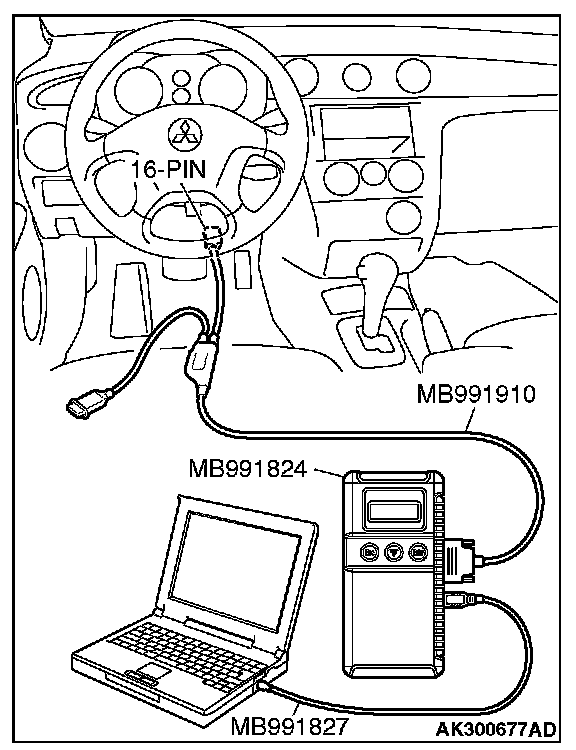 16-PIN

MB991910

MB991824

MB991827

AK300677AD