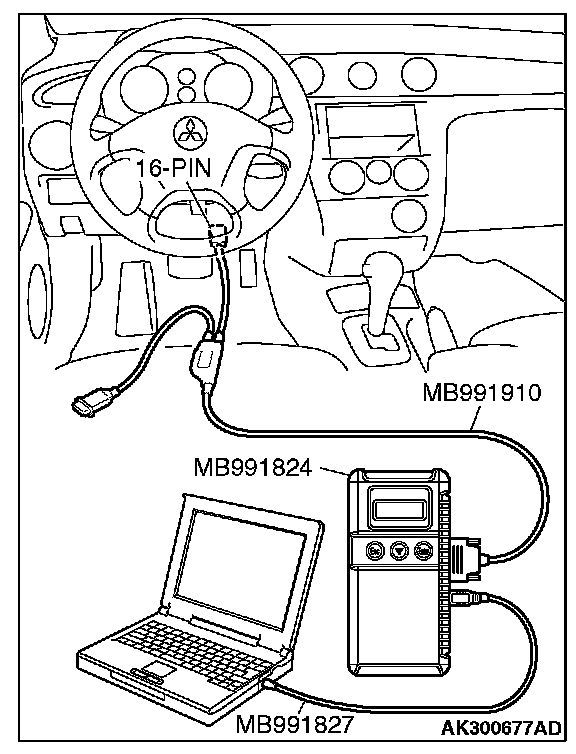 16-PIN
MB991910
MB991824
MB991827
AK300677AD