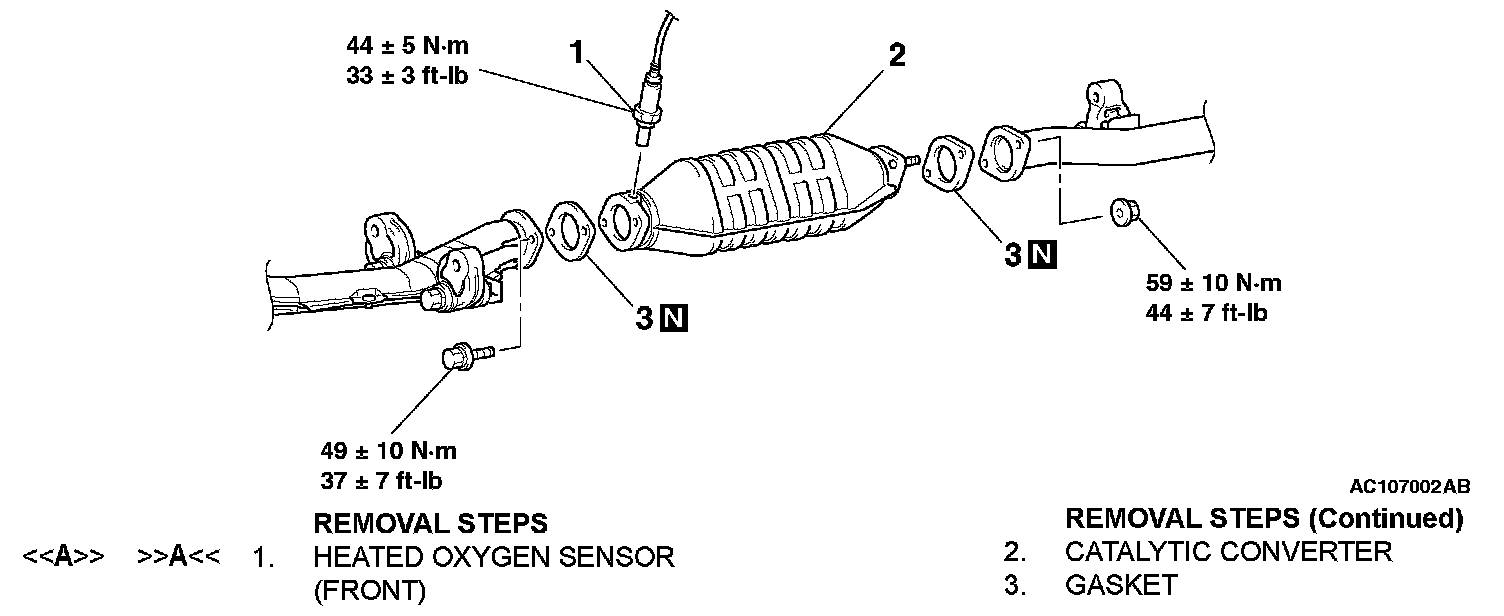 44 ± 5 N·m
33 ± 3 ft-lb

1

2

3 N

3 N

59 ± 10 N·m
44 ± 7 ft-lb

49 ± 10 N·m
37 ± 7 ft-lb

AC107002AB

REMOVAL STEPS
<<A>> >>A<< 1. HEATED OXYGEN SENSOR (FRONT)

REMOVAL STEPS (Continued)
2. CATALYTIC CONVERTER
3. GASKET