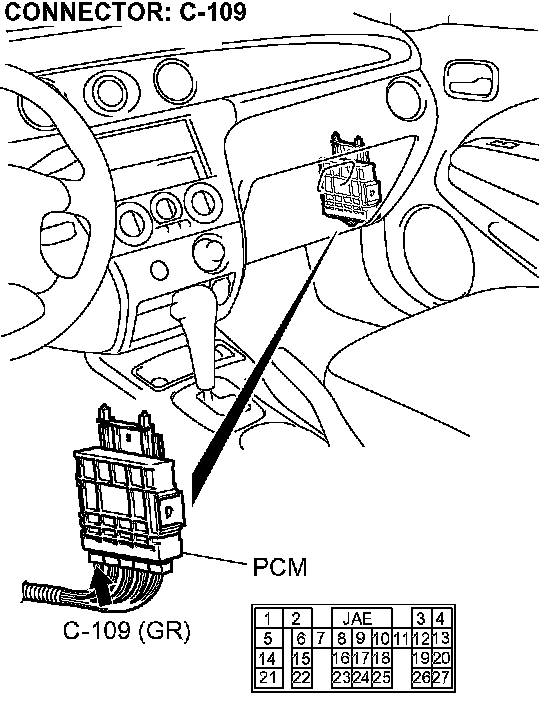 CONNECTOR: C-109

PCM

C-109 (GR)

| 1 | 2 | | JAE | | | | 3 | 4 |
|---|---|---|---|---|---|---|---|---|
| 5 | 6 | 7 | 8 | 9 | 10 | 11 | 12 | 13 |
| 14 | 15 | | 16 | 17 | 18 | | 19 | 20 |
| 21 | 22 | | 23 | 24 | 25 | | 26 | 27 |