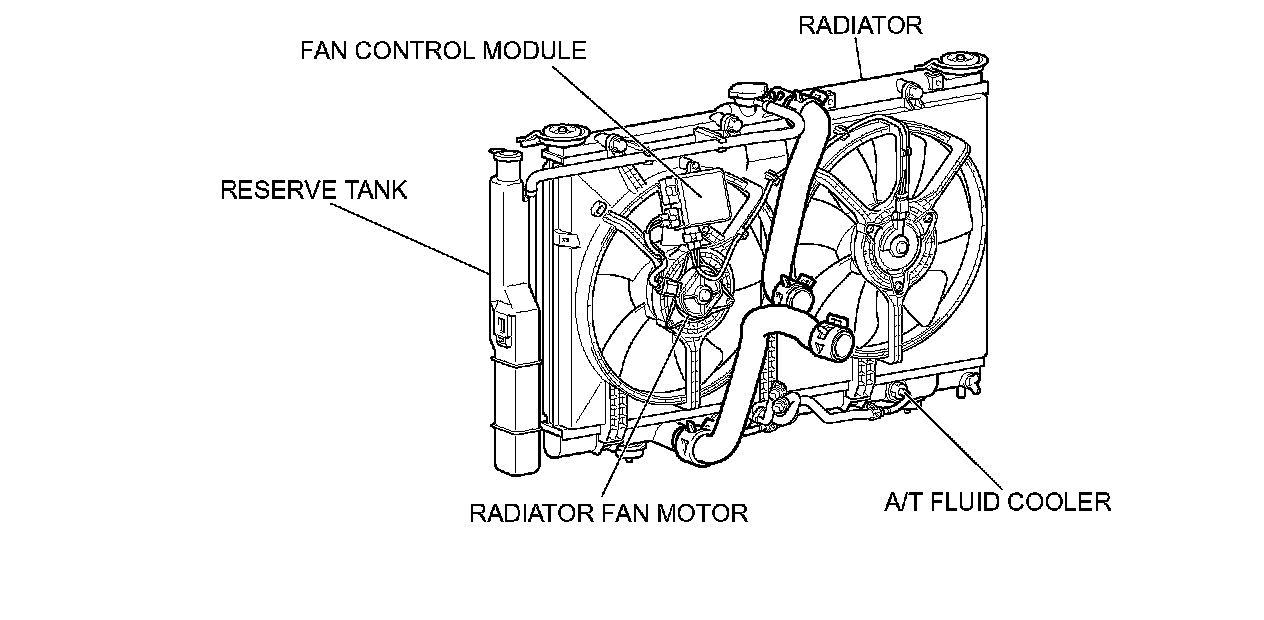 RADIATOR

FAN CONTROL MODULE

RESERVE TANK

RADIATOR FAN MOTOR

A/T FLUID COOLER