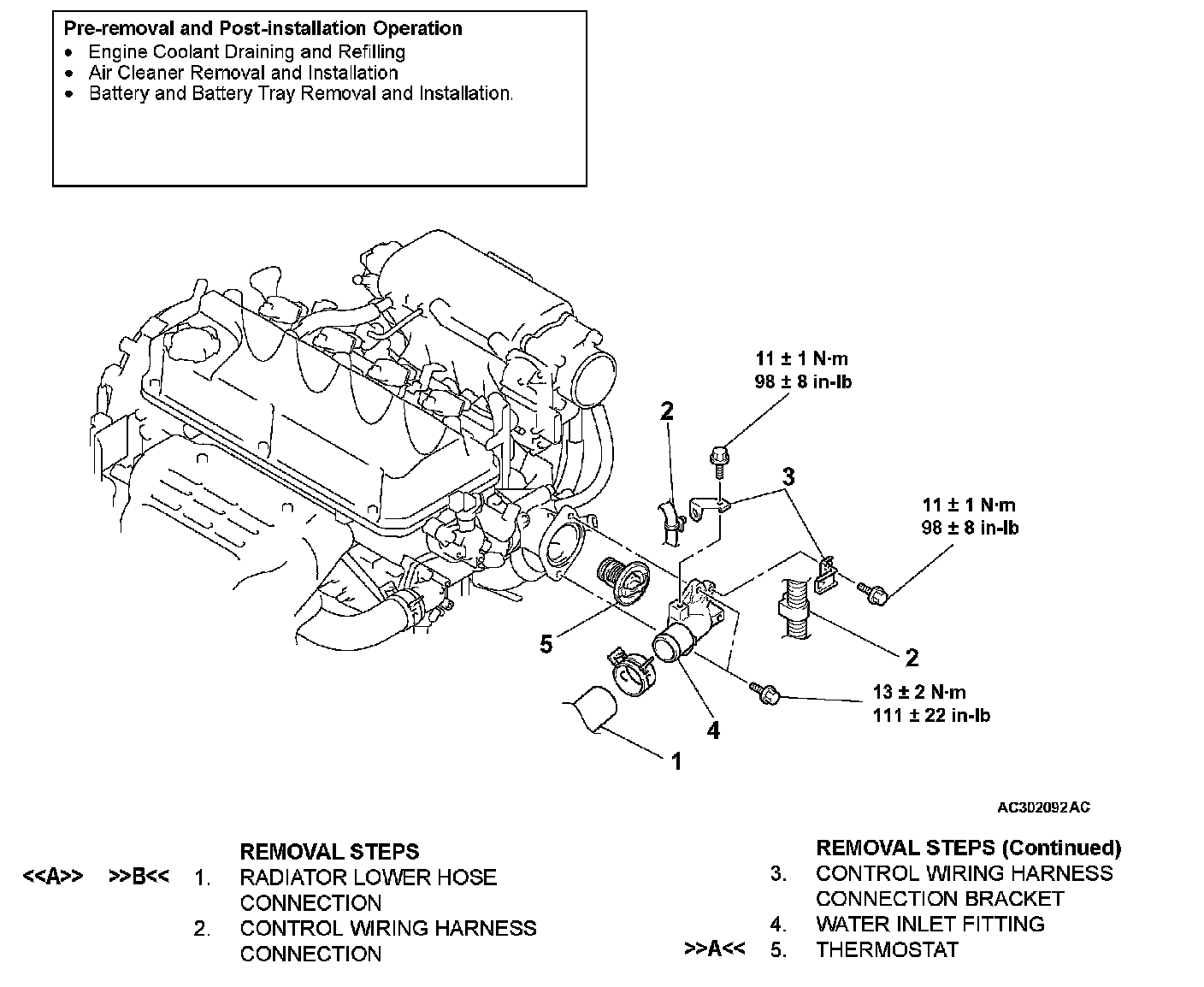 Pre-removal and Post-installation Operation
• Engine Coolant Draining and Refilling
• Air Cleaner Removal and Installation
• Battery and Battery Tray Removal and Installation.

11 ± 1 N·m
98 ± 8 in-lb

2

3

11 ± 1 N·m
98 ± 8 in-lb

5

2

13 ± 2 N·m
111 ± 22 in-lb

4

1

AC302092AC

REMOVAL STEPS
<<A>> >>B<< 1. RADIATOR LOWER HOSE CONNECTION
2. CONTROL WIRING HARNESS CONNECTION

REMOVAL STEPS (Continued)
3. CONTROL WIRING HARNESS CONNECTION BRACKET
4. WATER INLET FITTING
>>A<< 5. THERMOSTAT