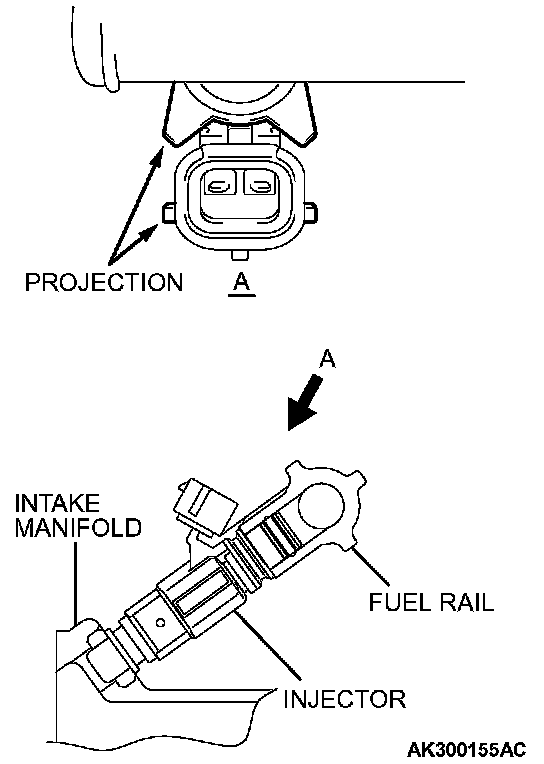 PROJECTION A

A

INTAKE MANIFOLD

FUEL RAIL

INJECTOR

AK300155AC