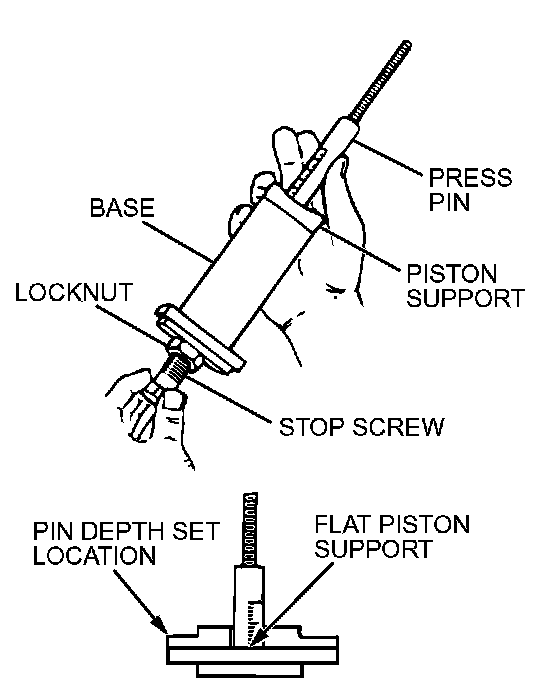 PRESS PIN

BASE

PISTON SUPPORT

LOCKNUT

STOP SCREW

PIN DEPTH SET LOCATION

FLAT PISTON SUPPORT