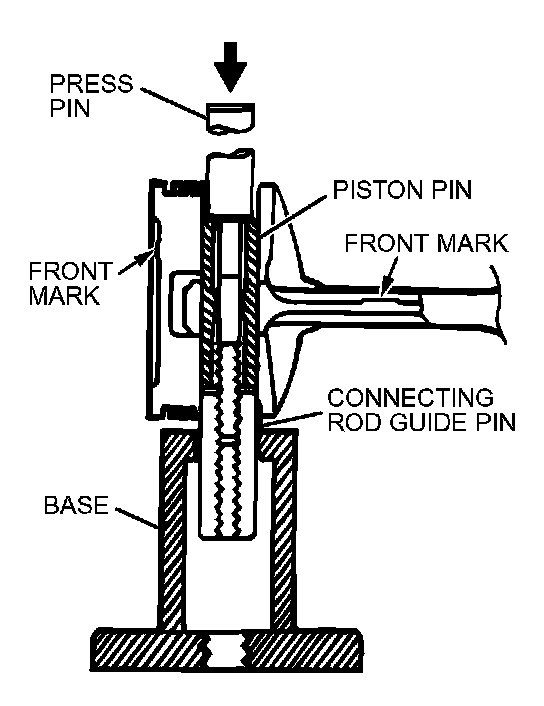 PRESS PIN

PISTON PIN

FRONT MARK

FRONT MARK

CONNECTING ROD GUIDE PIN

BASE