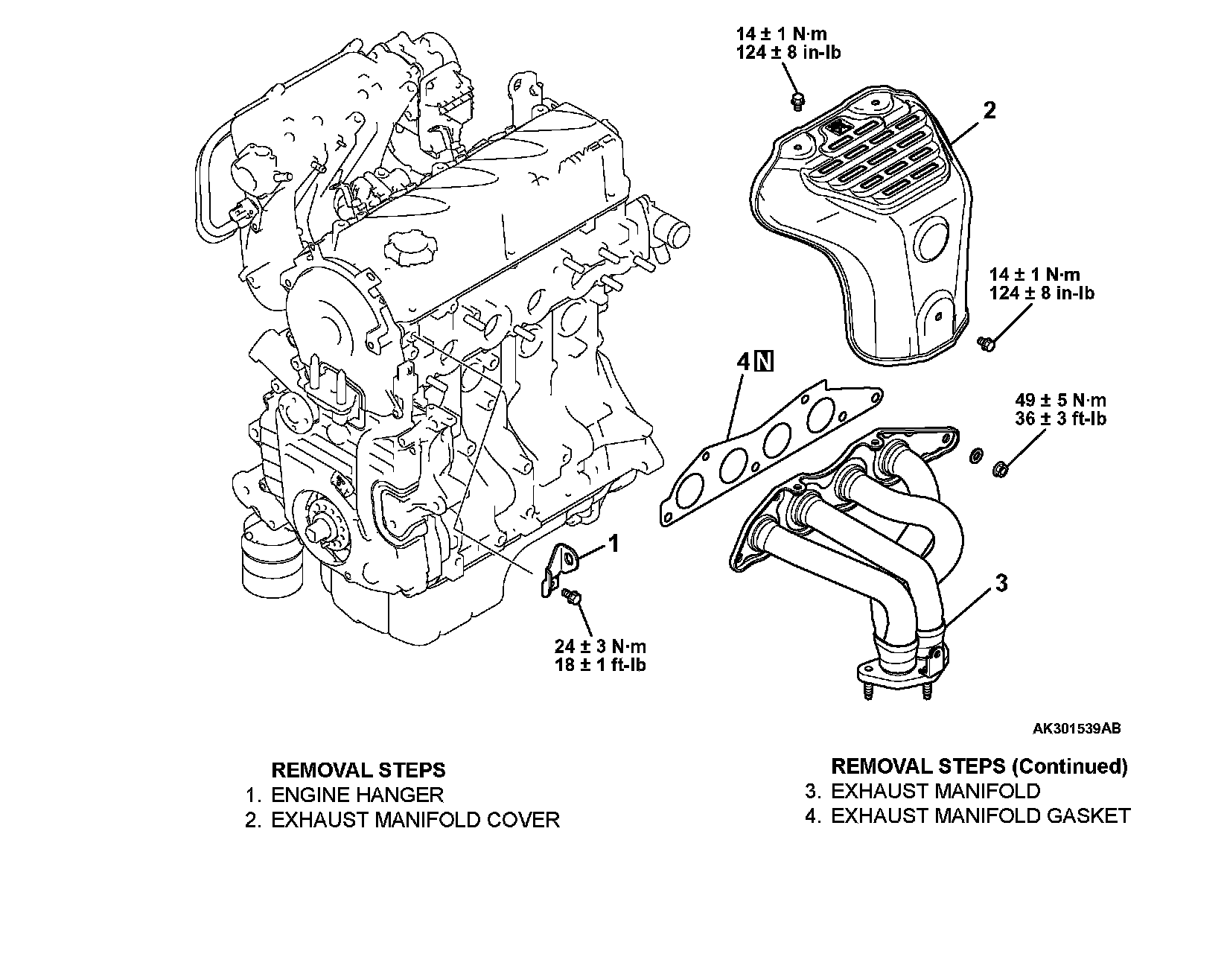 14 ± 1 N·m
124 ± 8 in-lb

MIVEC

2

14 ± 1 N·m
124 ± 8 in-lb

4 N

49 ± 5 N·m
36 ± 3 ft-lb

1

3

24 ± 3 N·m
18 ± 1 ft-lb

AK301539AB

REMOVAL STEPS
1. ENGINE HANGER
2. EXHAUST MANIFOLD COVER

REMOVAL STEPS (Continued)
3. EXHAUST MANIFOLD
4. EXHAUST MANIFOLD GASKET