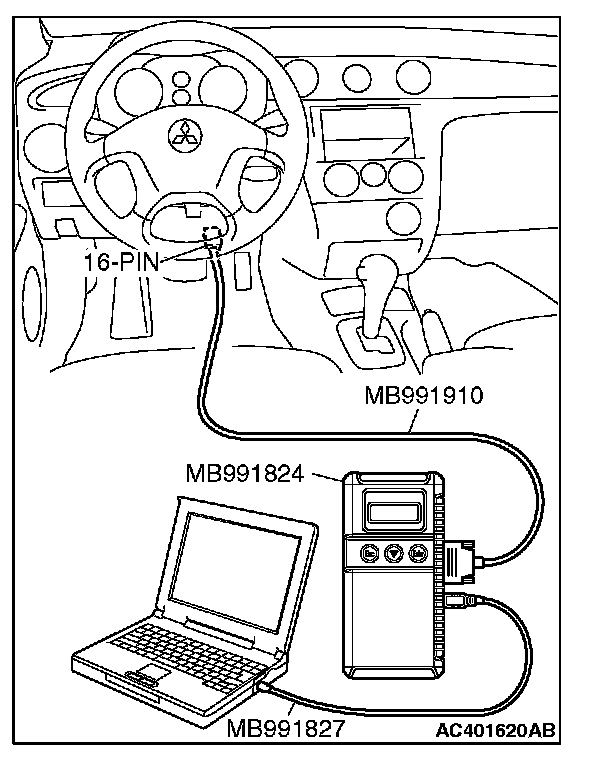 16-PIN
MB991910
MB991824
MB991827
AC401620AB