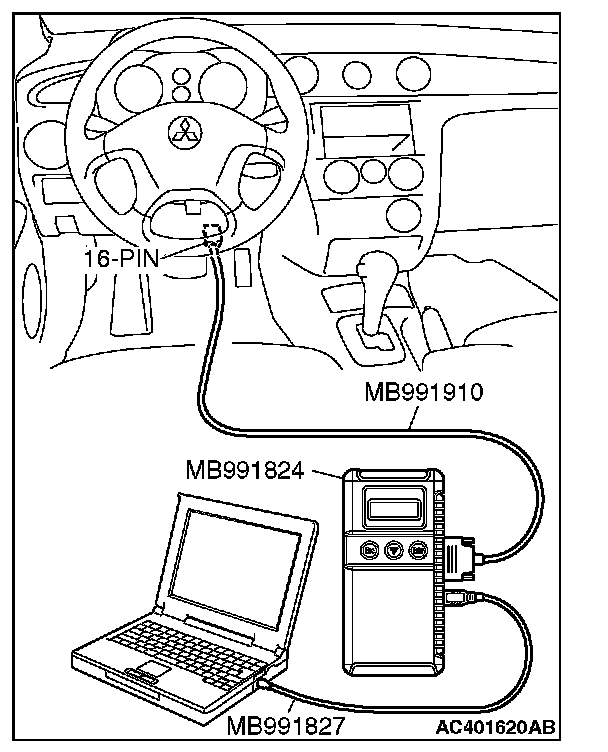 16-PIN
MB991910
MB991824
MB991827
AC401620AB