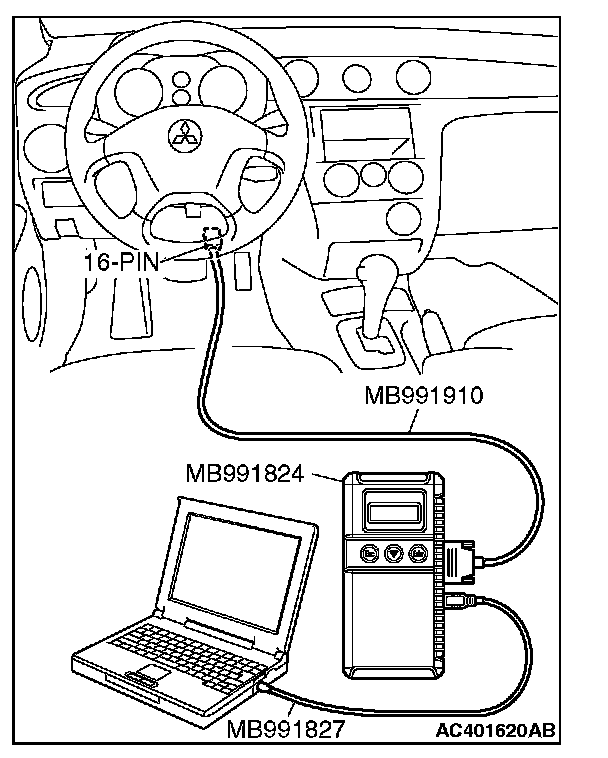 16-PIN
MB991910
MB991824
MB991827
AC401620AB