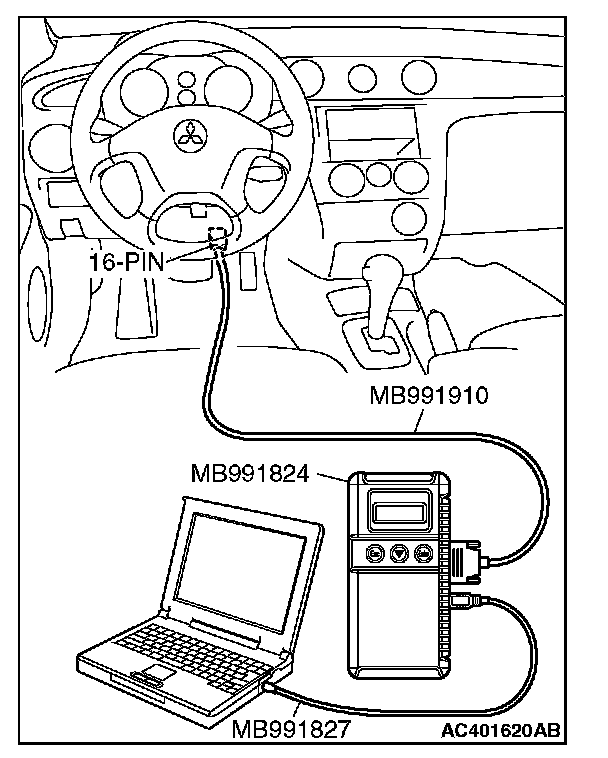 16-PIN

MB991910

MB991824

MB991827

AC401620AB