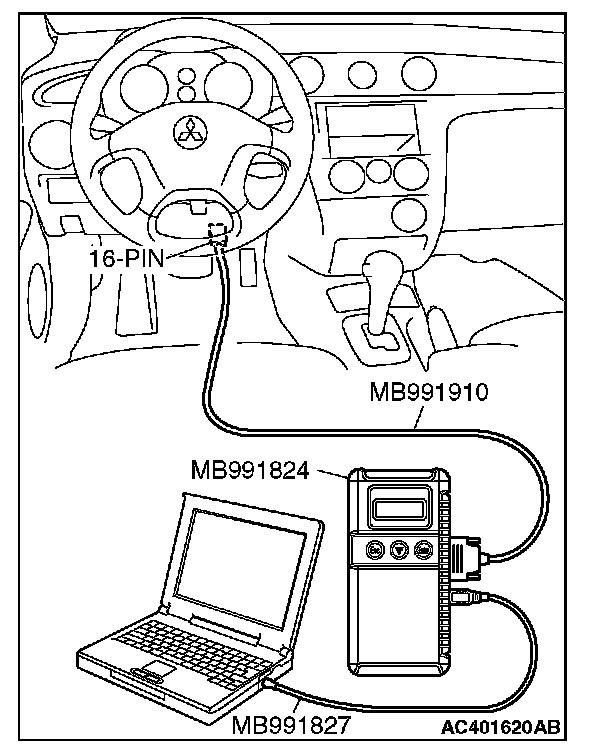 16-PIN

MB991910

MB991824

MB991827

AC401620AB