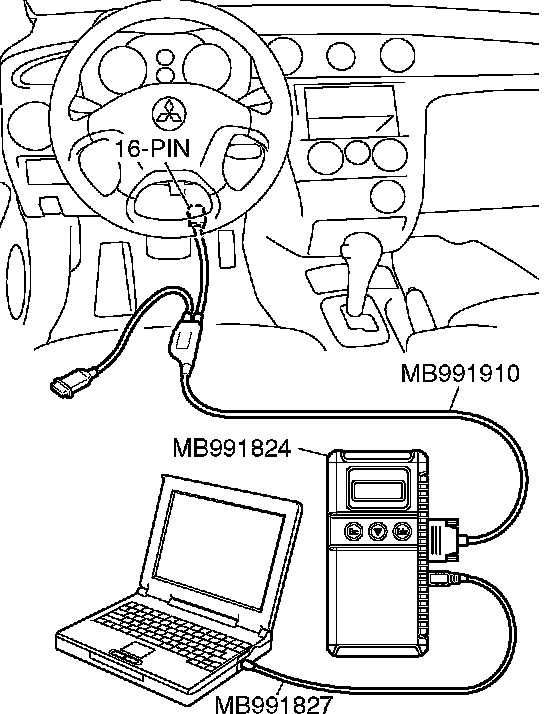 16-PIN

MB991910

MB991824

MB991827