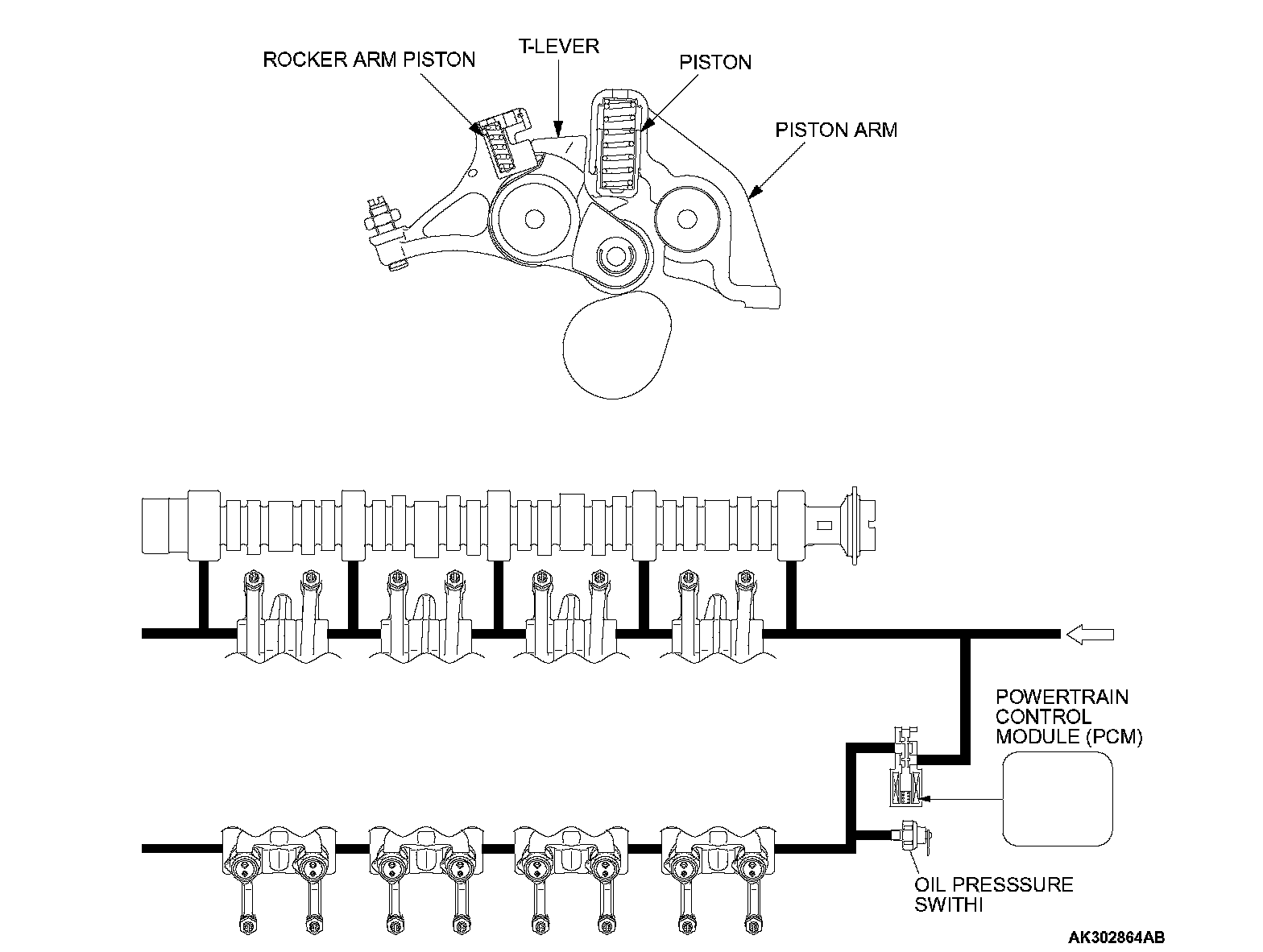 ROCKER ARM PISTON
T-LEVER
PISTON
PISTON ARM

POWERTRAIN CONTROL MODULE (PCM)

OIL PRESSSURE SWITHI

AK302864AB