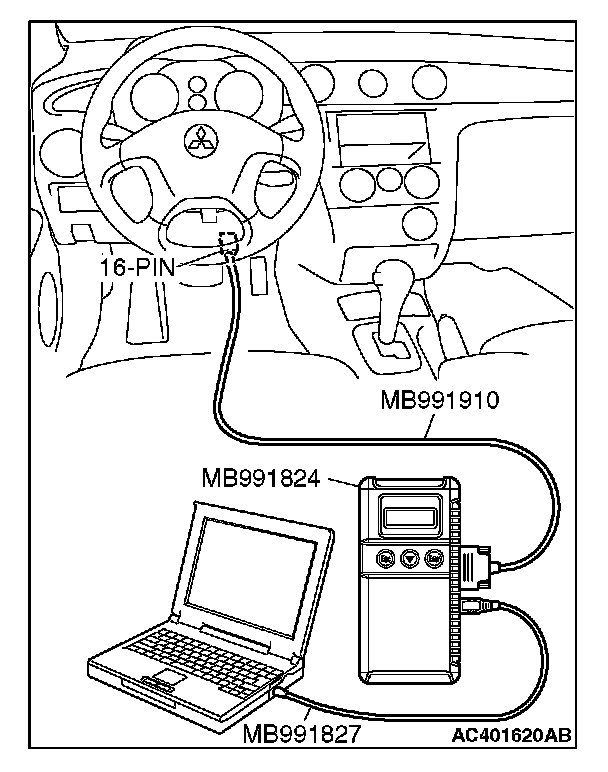 16-PIN
MB991910
MB991824
MB991827
AC401620AB