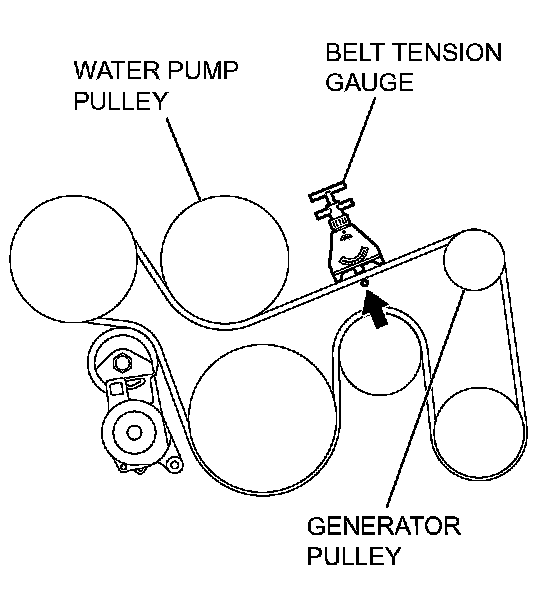 WATER PUMP PULLEY

BELT TENSION GAUGE

GENERATOR PULLEY