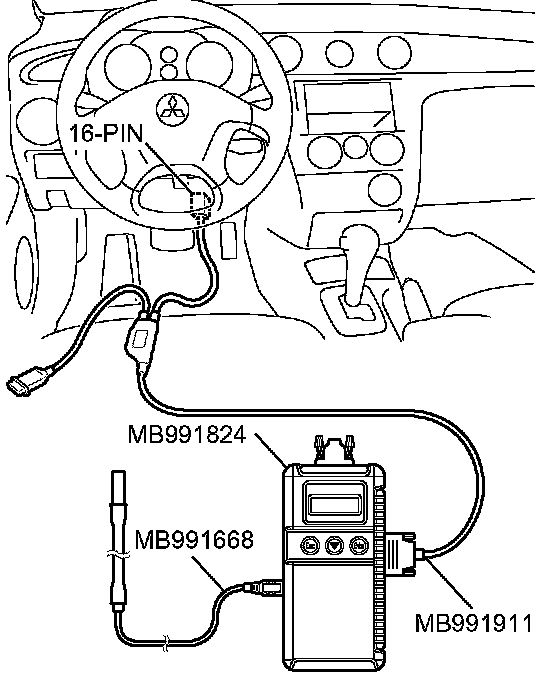 16-PIN

MB991824

MB991668

MB991911