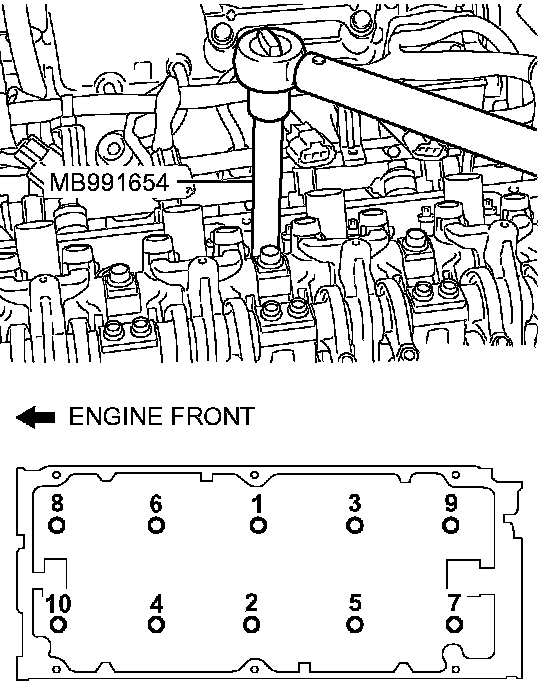 MB991654

ENGINE FRONT

8 6 1 3 9

10 4 2 5 7