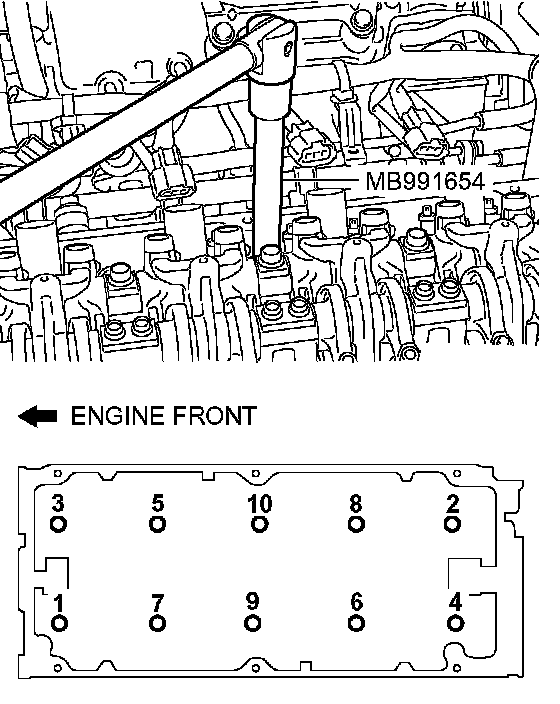 MB991654

ENGINE FRONT

3 5 10 8 2

1 7 9 6 4