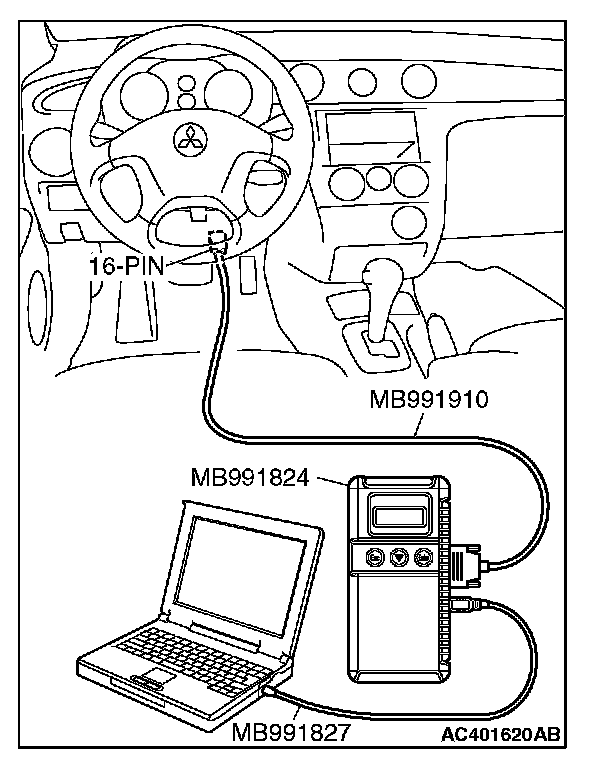 16-PIN

MB991910

MB991824

MB991827

AC401620AB