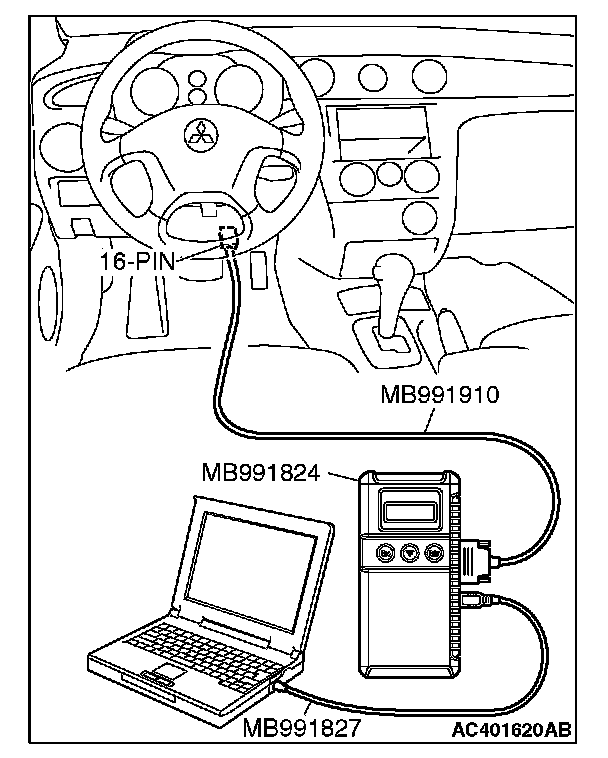 16-PIN
MB991910
MB991824
MB991827
AC401620AB