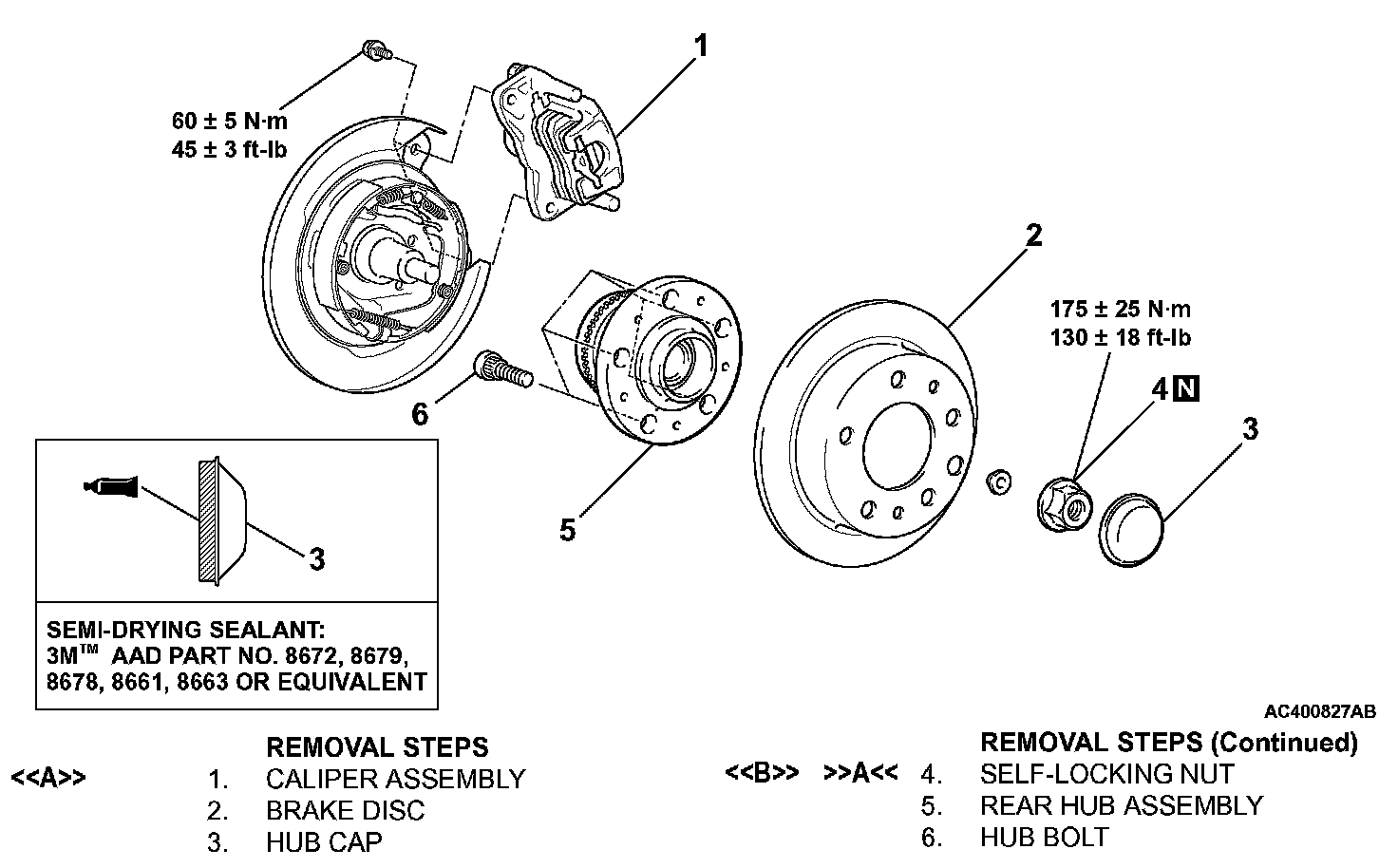 60 ± 5 N·m
45 ± 3 ft-lb

1

2

175 ± 25 N·m
130 ± 18 ft-lb

4 N

3

6

5

3

SEMI-DRYING SEALANT:
3M™ AAD PART NO. 8672, 8679, 8678, 8661, 8663 OR EQUIVALENT

AC400827AB

REMOVAL STEPS
<<A>> 1. CALIPER ASSEMBLY
2. BRAKE DISC
3. HUB CAP

REMOVAL STEPS (Continued)
<<B>> >>A<< 4. SELF-LOCKING NUT
5. REAR HUB ASSEMBLY
6. HUB BOLT