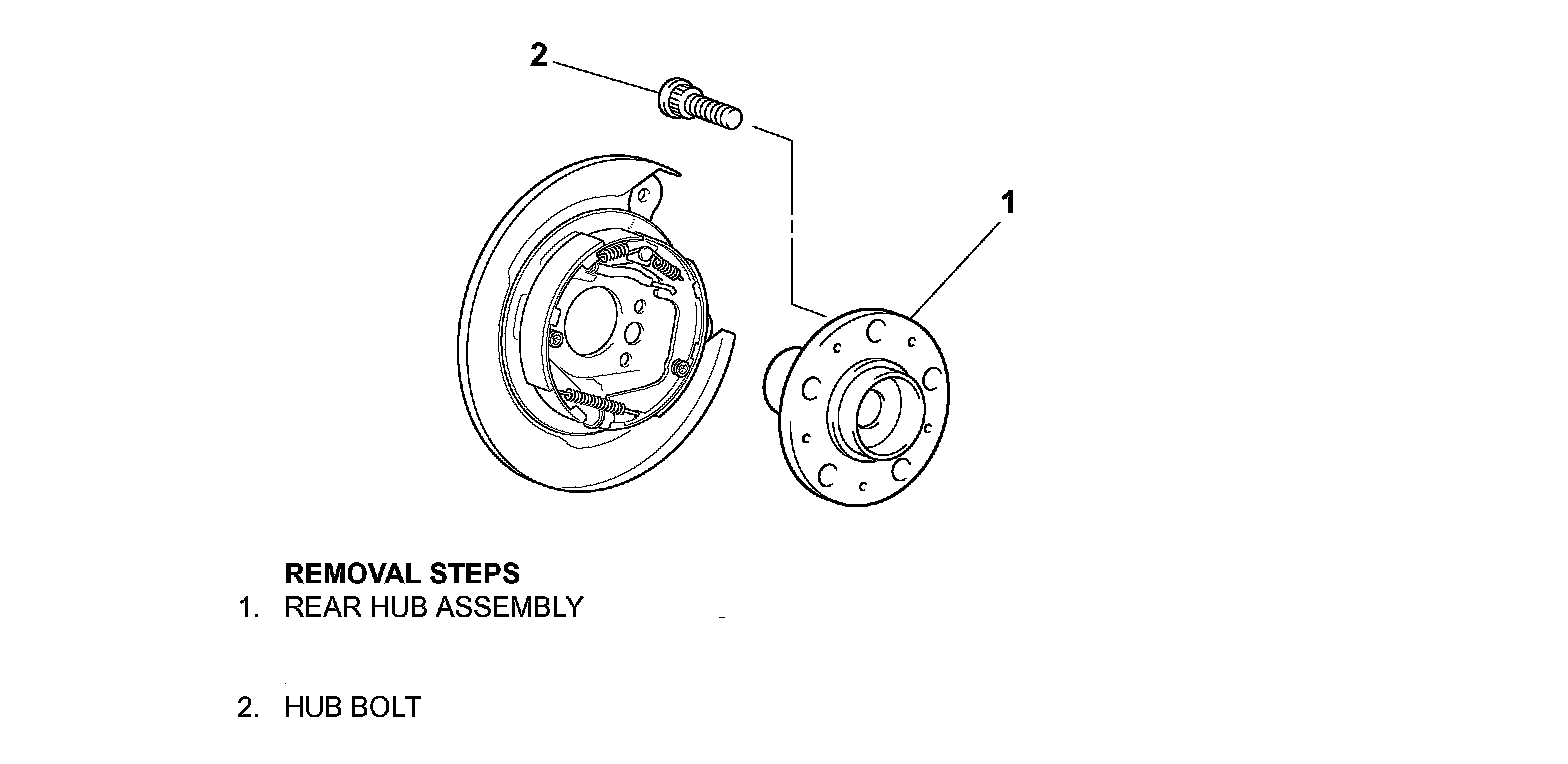 2

1

REMOVAL STEPS
1. REAR HUB ASSEMBLY

2. HUB BOLT