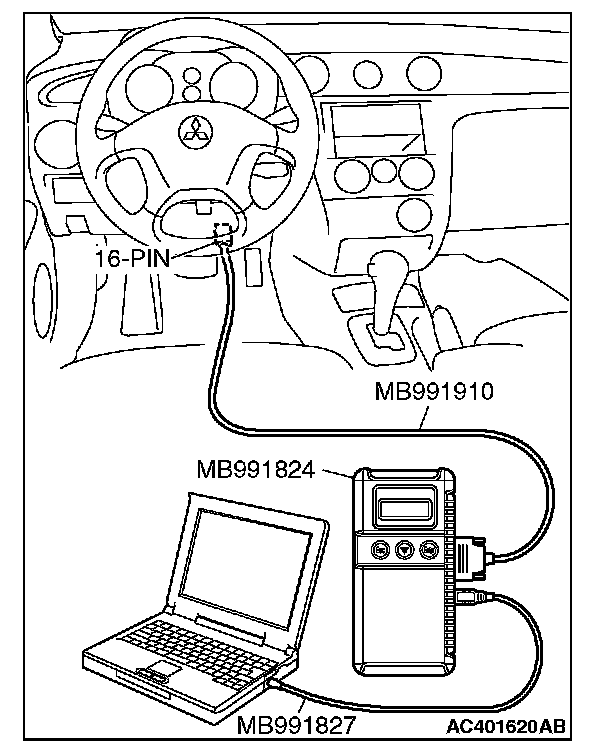 16-PIN

MB991910

MB991824

MB991827

AC401620AB