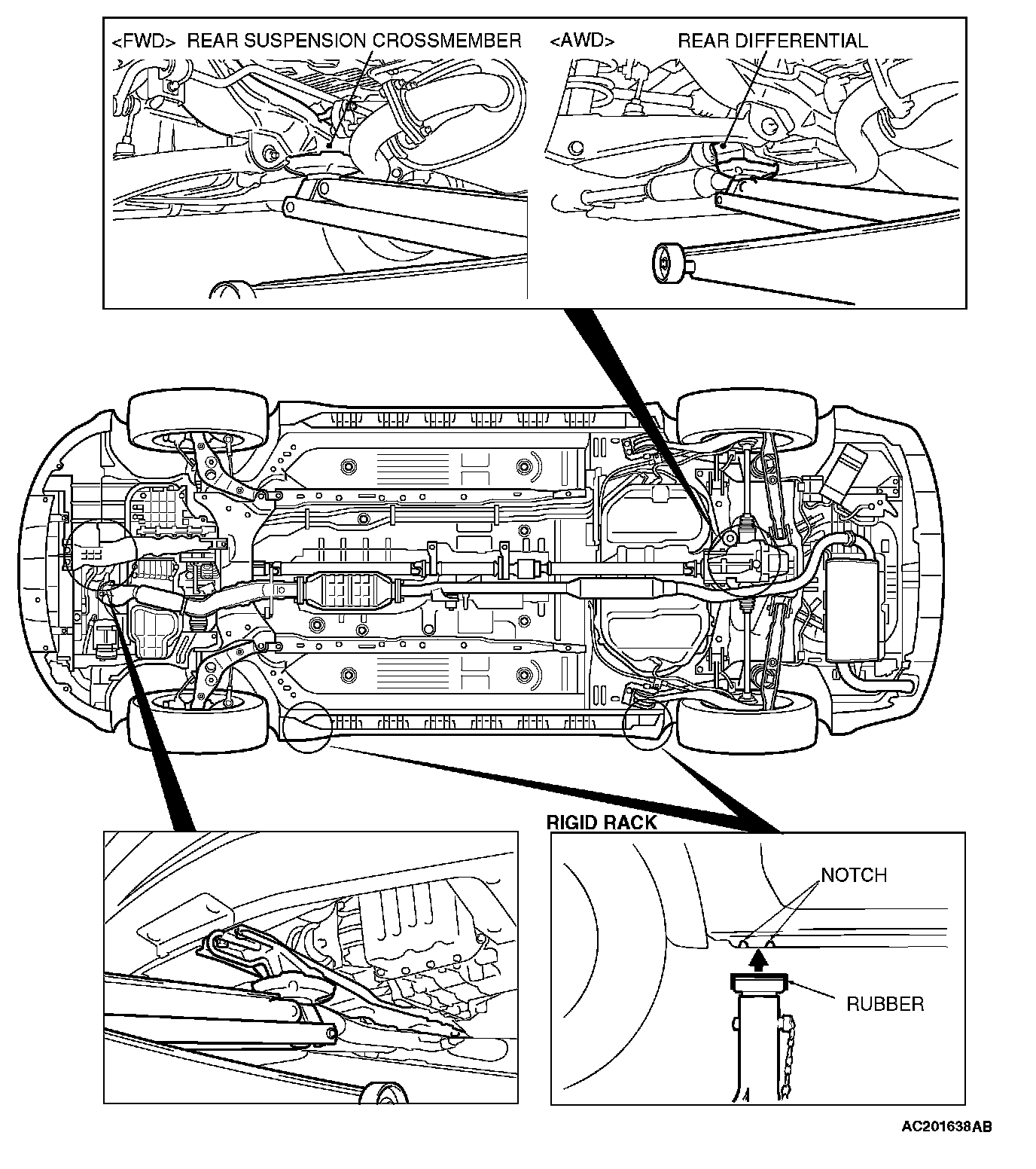 <FWD> REAR SUSPENSION CROSSMEMBER

<AWD> REAR DIFFERENTIAL

RIGID RACK

NOTCH

RUBBER

AC201638AB