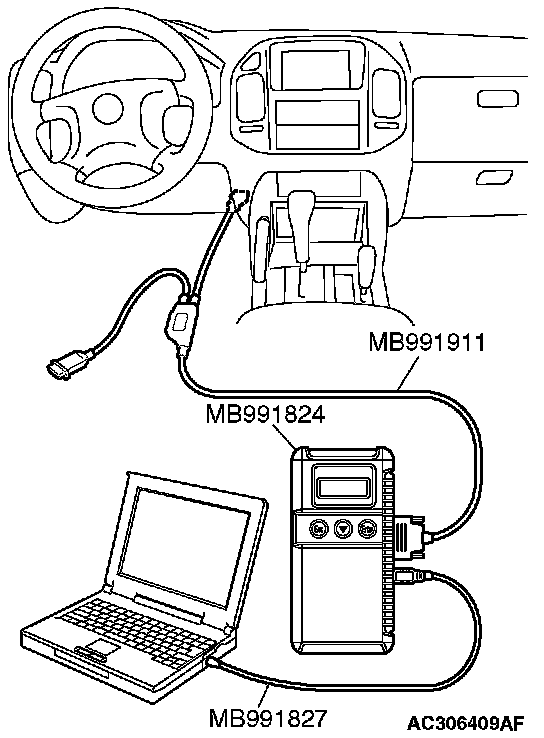 MB991911

MB991824

MB991827

AC306409AF