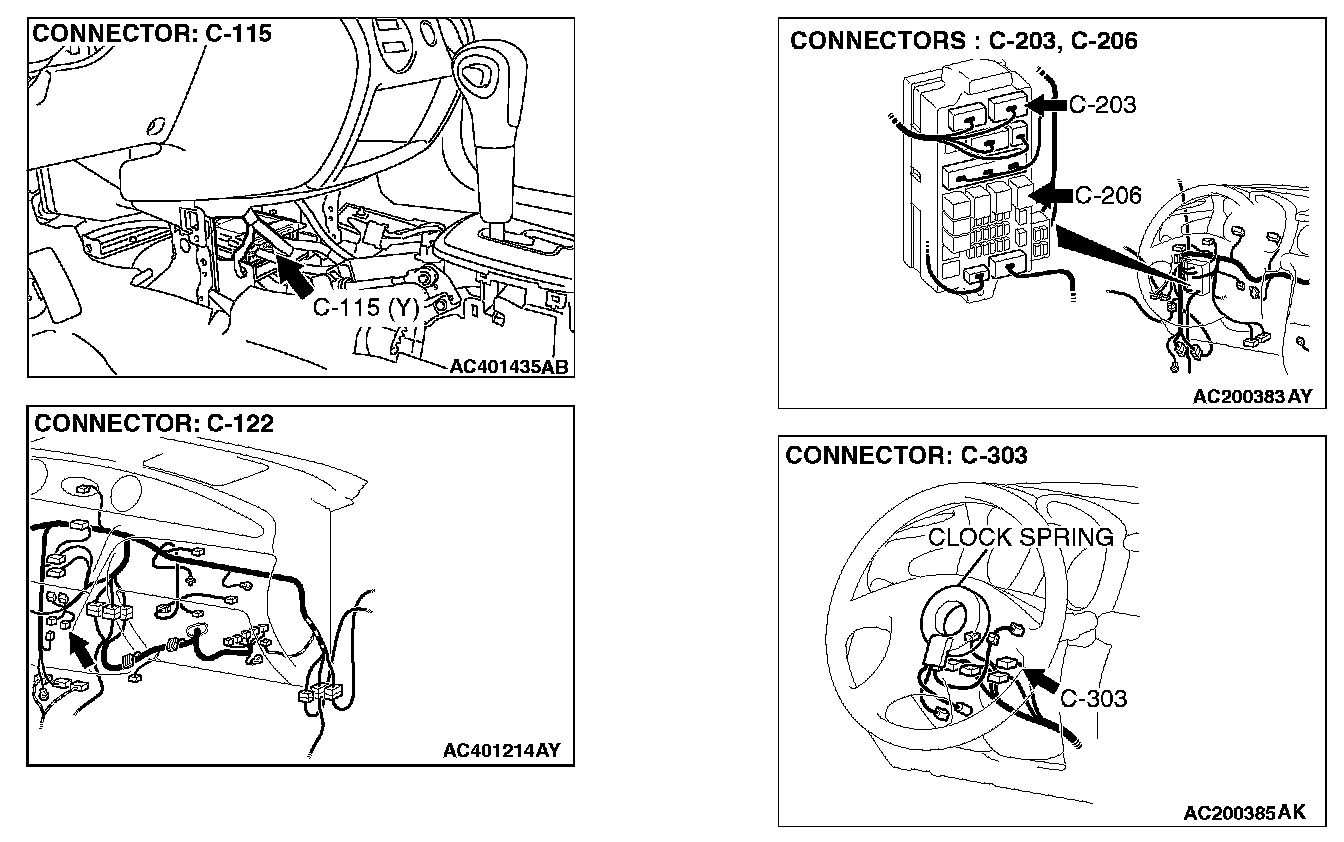 CONNECTOR: C-115

C-115 (Y)

AC401435AB

CONNECTOR: C-122

AC401214AY

CONNECTORS : C-203, C-206

C-203

C-206

AC200383AY

CONNECTOR: C-303

CLOCK SPRING

C-303

AC200385AK