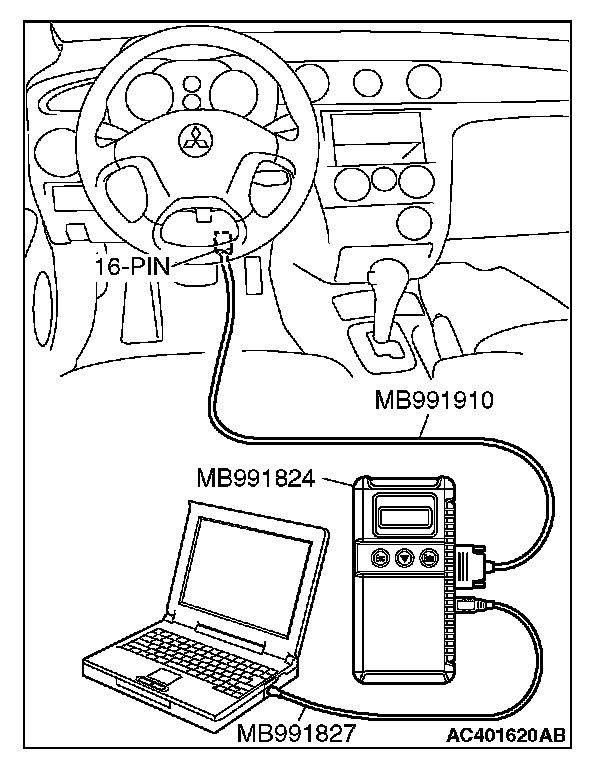 16-PIN
MB991910
MB991824
MB991827
AC401620AB