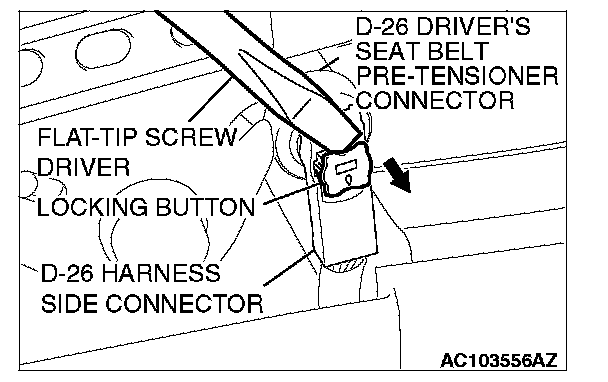 D-26 DRIVER'S SEAT BELT PRE-TENSIONER CONNECTOR

FLAT-TIP SCREW DRIVER

LOCKING BUTTON

D-26 HARNESS SIDE CONNECTOR

AC103556AZ