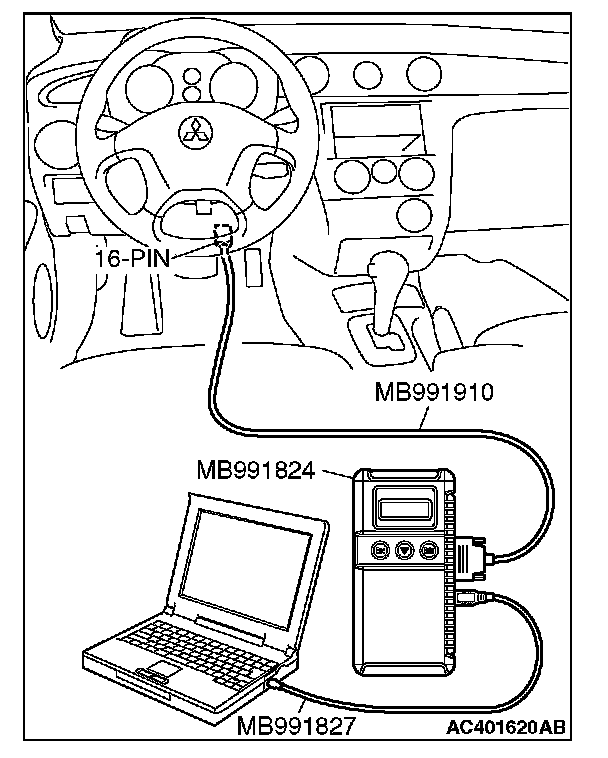 16-PIN

MB991910

MB991824

MB991827

AC401620AB