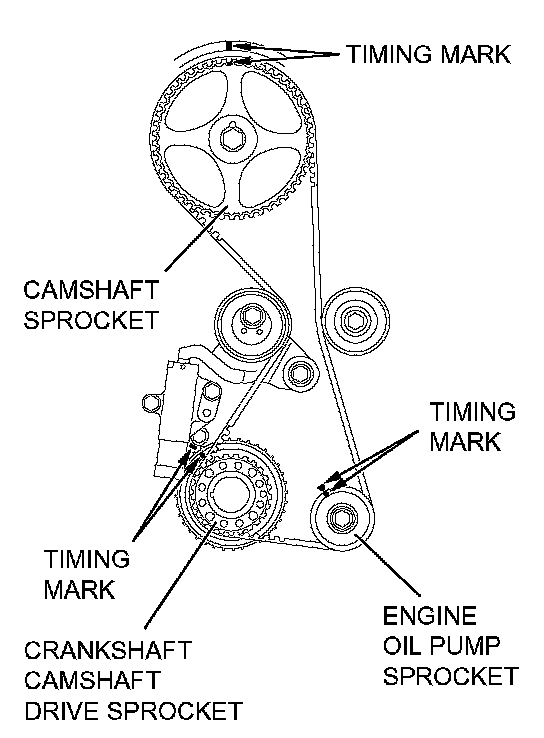 TIMING MARK

CAMSHAFT SPROCKET

TIMING MARK

TIMING MARK

ENGINE OIL PUMP SPROCKET

CRANKSHAFT CAMSHAFT DRIVE SPROCKET