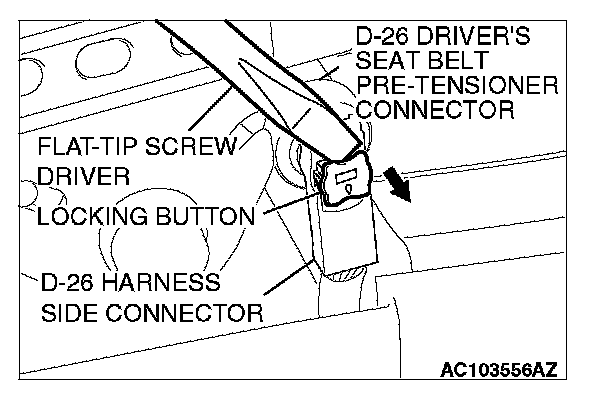 D-26 DRIVER'S SEAT BELT PRE-TENSIONER CONNECTOR

FLAT-TIP SCREW DRIVER

LOCKING BUTTON

D-26 HARNESS SIDE CONNECTOR

AC103556AZ