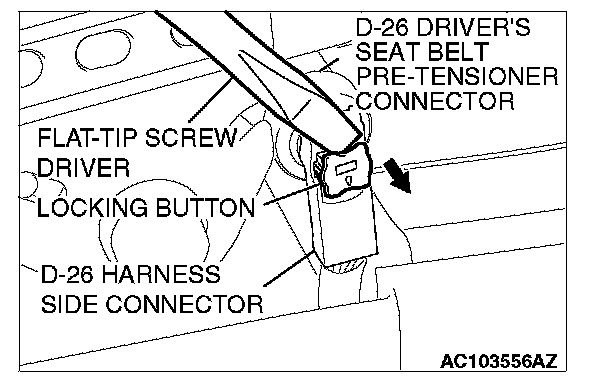 D-26 DRIVER'S SEAT BELT PRE-TENSIONER CONNECTOR

FLAT-TIP SCREW DRIVER

LOCKING BUTTON

D-26 HARNESS SIDE CONNECTOR

AC103556AZ