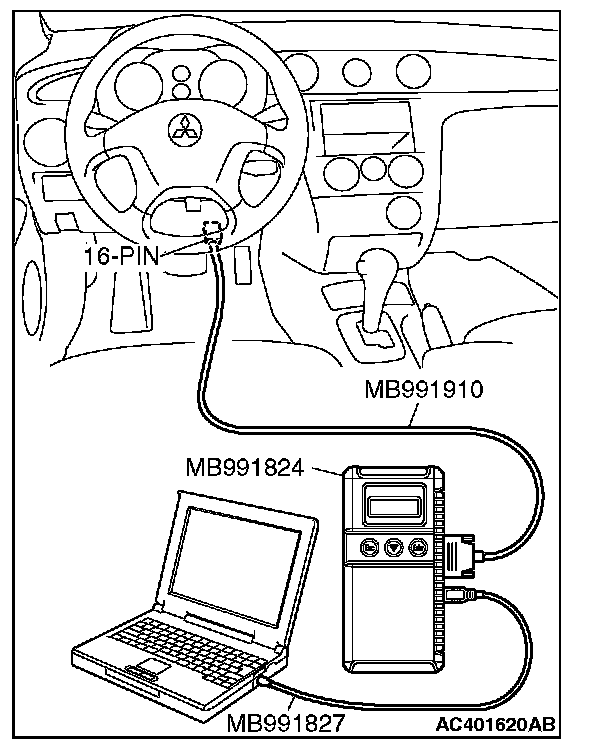 16-PIN

MB991910

MB991824

MB991827

AC401620AB