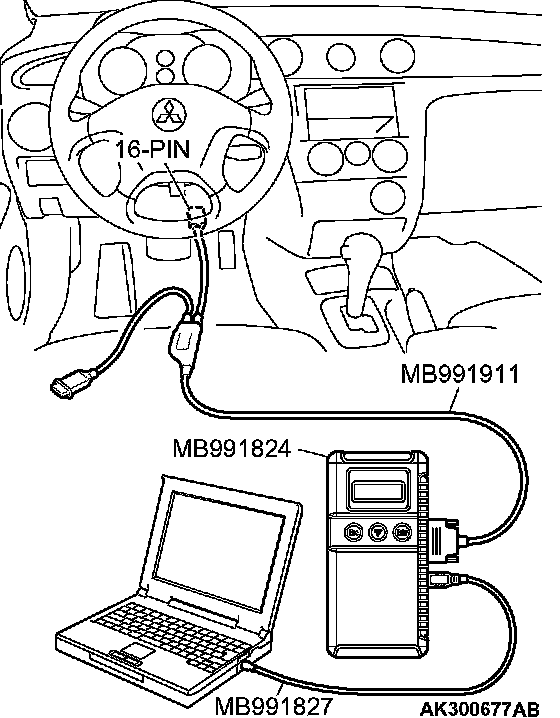 16-PIN

MB991911

MB991824

MB991827

AK300677AB