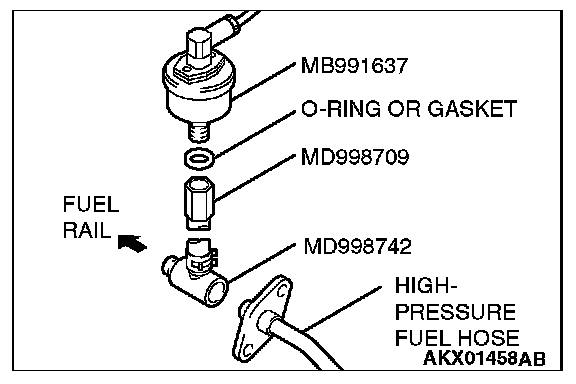 MB991637

O-RING OR GASKET

MD998709

FUEL RAIL

MD998742

HIGH-PRESSURE FUEL HOSE

AKX01458AB