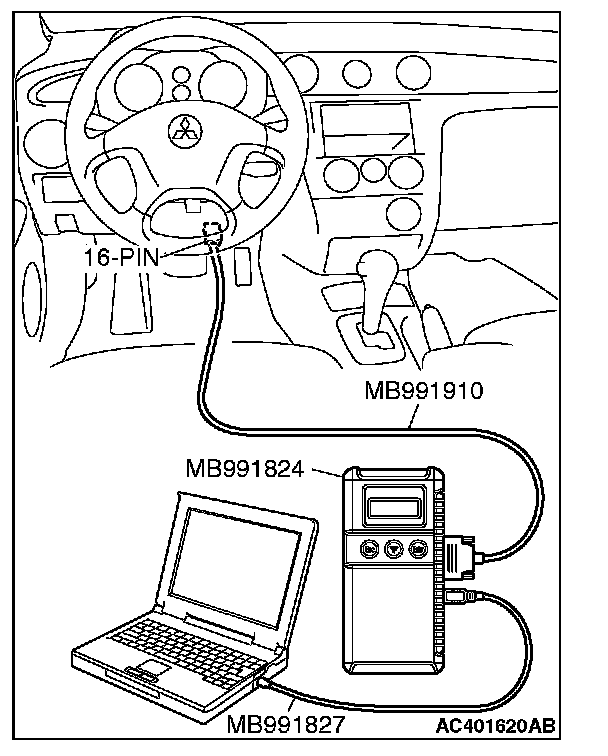 16-PIN
MB991910
MB991824
MB991827
AC401620AB