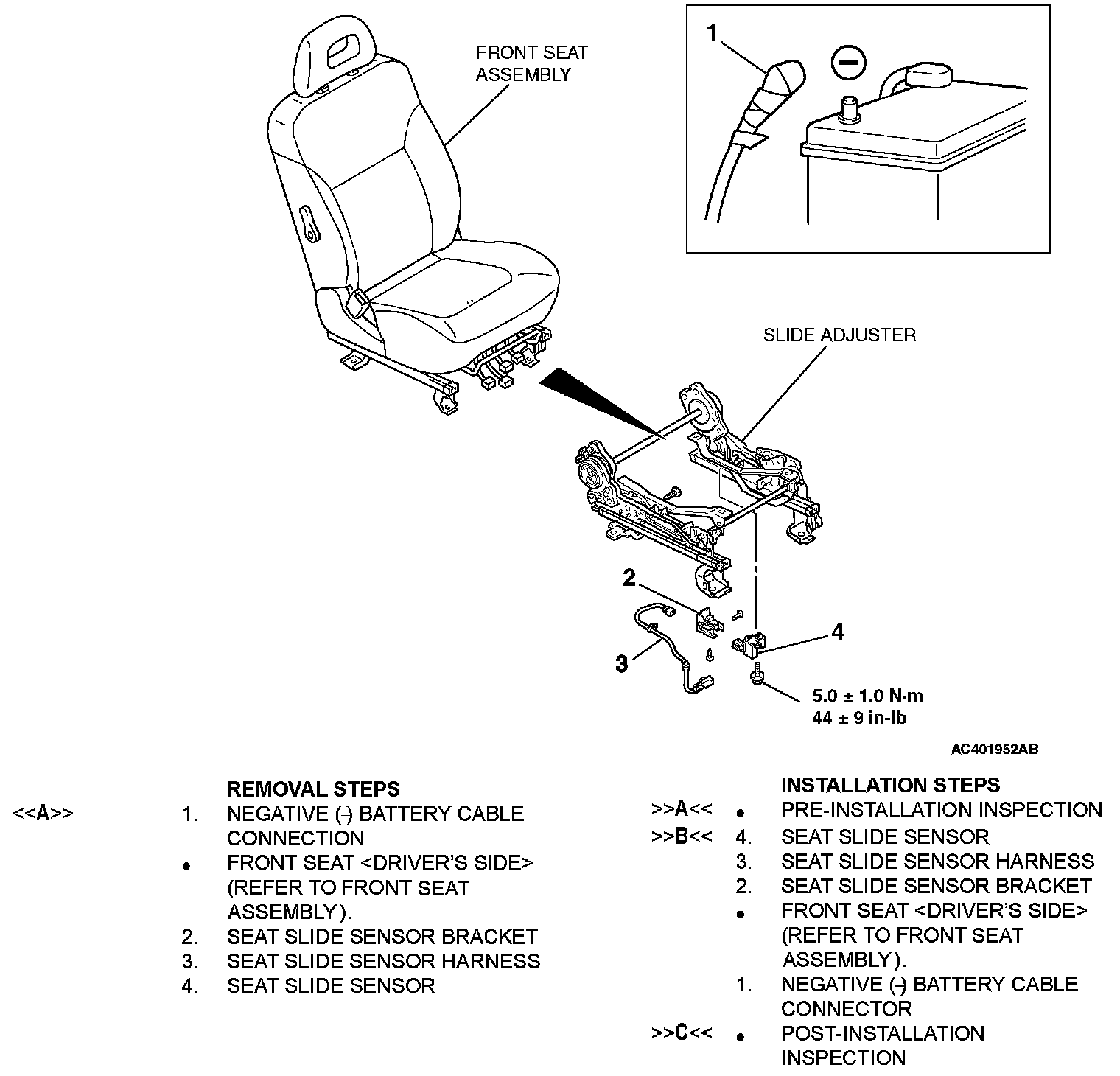 FRONT SEAT ASSEMBLY

1

SLIDE ADJUSTER

2

3

4

5.0 ± 1.0 N·m
44 ± 9 in-lb

AC401952AB

REMOVAL STEPS
<<A>> 1. NEGATIVE (-) BATTERY CABLE CONNECTION
• FRONT SEAT <DRIVER'S SIDE> (REFER TO FRONT SEAT ASSEMBLY).
2. SEAT SLIDE SENSOR BRACKET
3. SEAT SLIDE SENSOR HARNESS
4. SEAT SLIDE SENSOR

INSTALLATION STEPS
>>A<< • PRE-INSTALLATION INSPECTION
>>B<< 4. SEAT SLIDE SENSOR
3. SEAT SLIDE SENSOR HARNESS
2. SEAT SLIDE SENSOR BRACKET
• FRONT SEAT <DRIVER'S SIDE> (REFER TO FRONT SEAT ASSEMBLY).
1. NEGATIVE (-) BATTERY CABLE CONNECTOR
>>C<< • POST-INSTALLATION INSPECTION