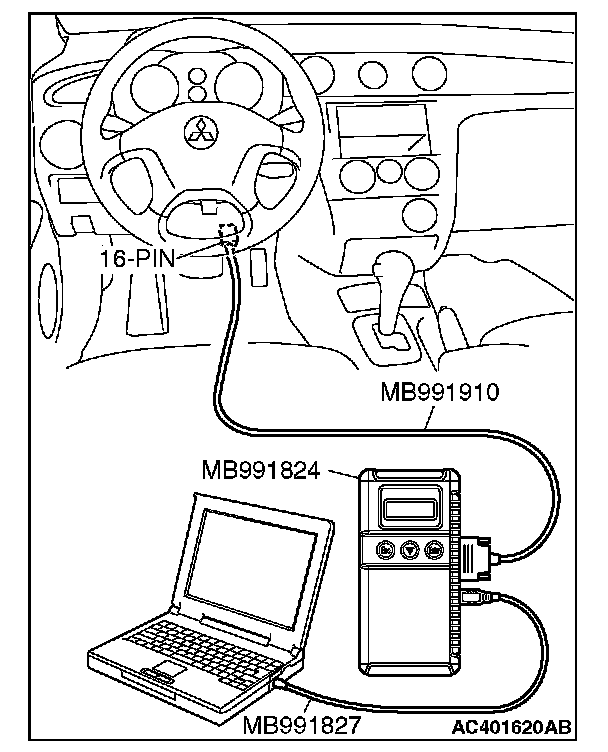 16-PIN

MB991910

MB991824

MB991827

AC401620AB